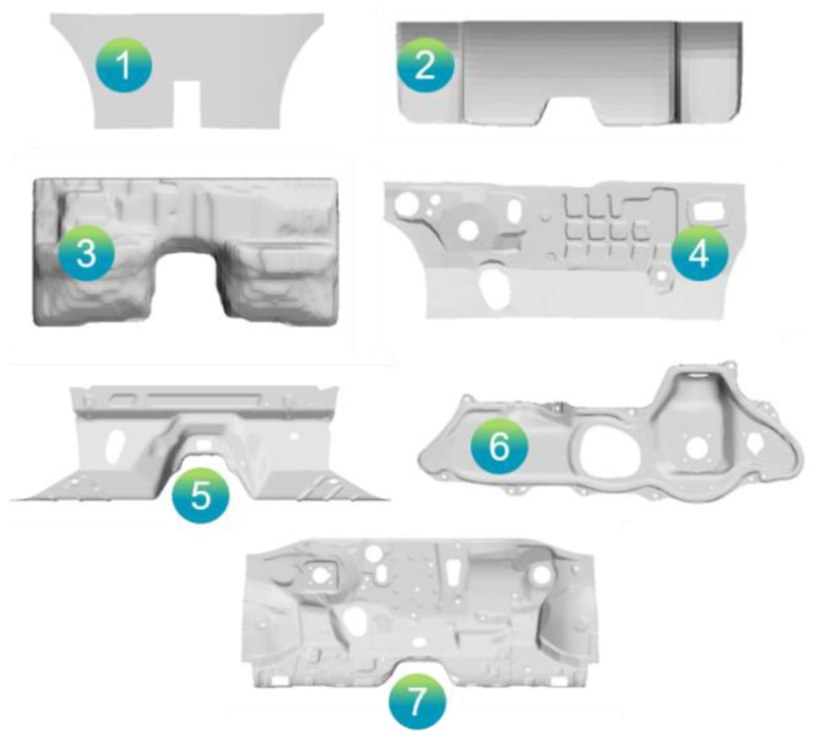 1
2
3
4
5
6
7